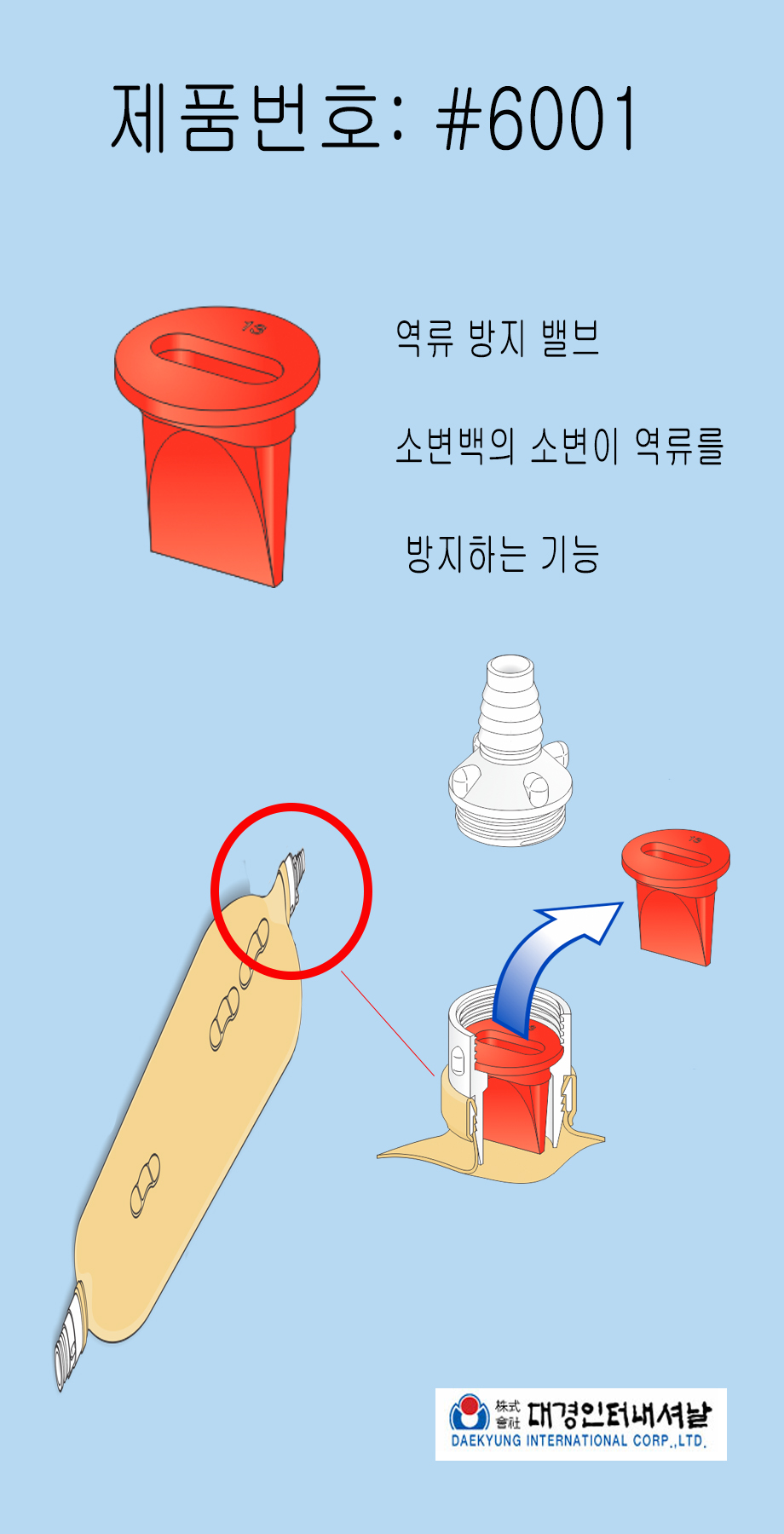 제품번호: #6001

13

역류 방지 밸브

소변백의 소변이 역류를

방지하는 기능

13

株式會社 대경인터내셔날
DAEKYUNG INTERNATIONAL CORP.,LTD.