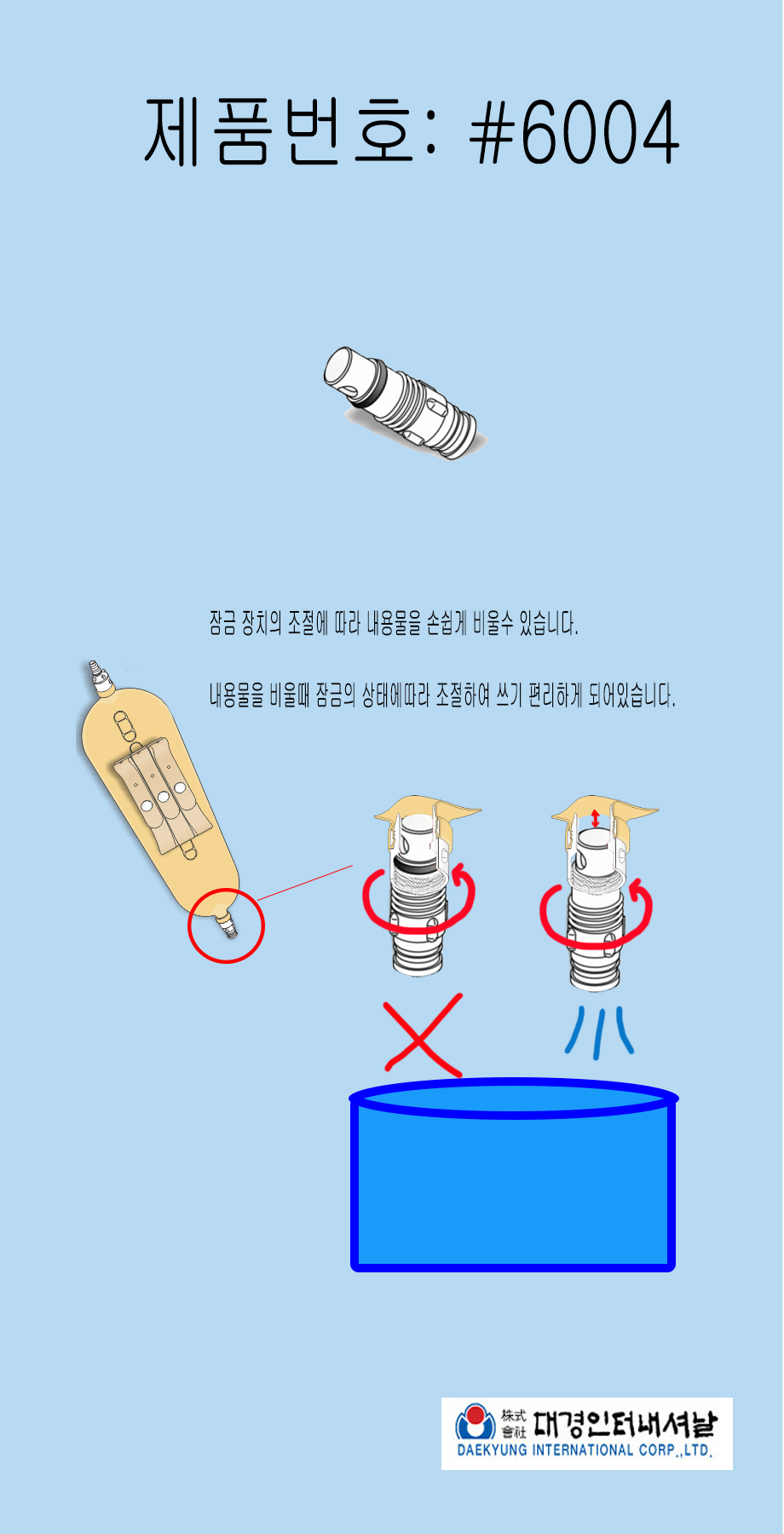 제품번호: #6004

잠금 장치의 조절에 따라 내용물을 손쉽게 비울수 있습니다.

내용물을 비울때 잠금의 상태에따라 조절하여 쓰기 편리하게 되어있습니다.

株式會社 대경인터내셔날
DAEKYUNG INTERNATIONAL CORP.,LTD.